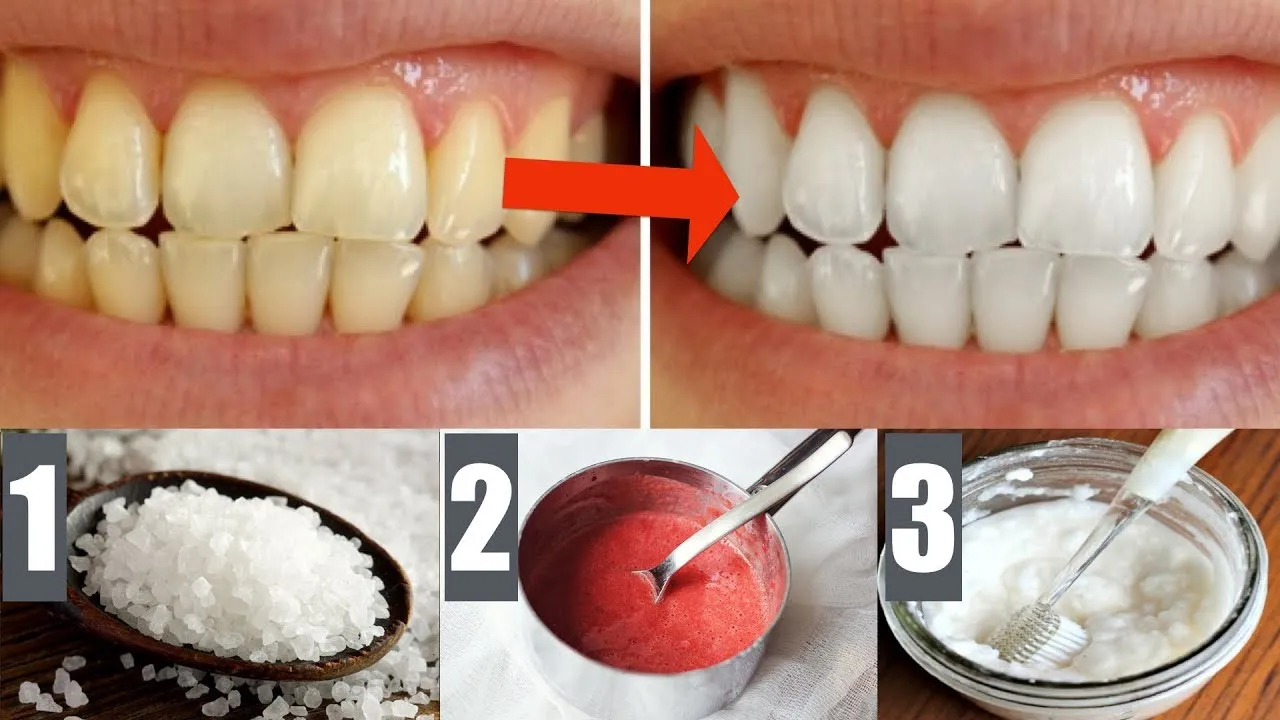 1

2

3